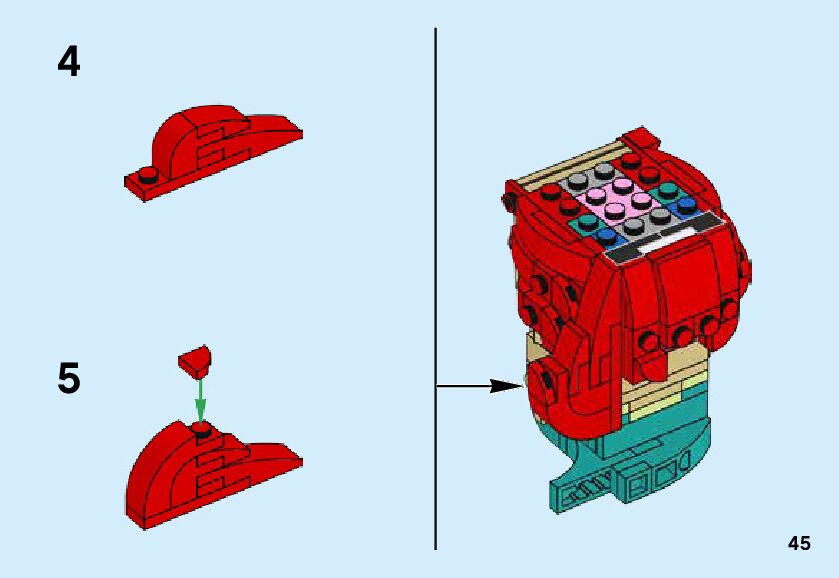 4

5

45