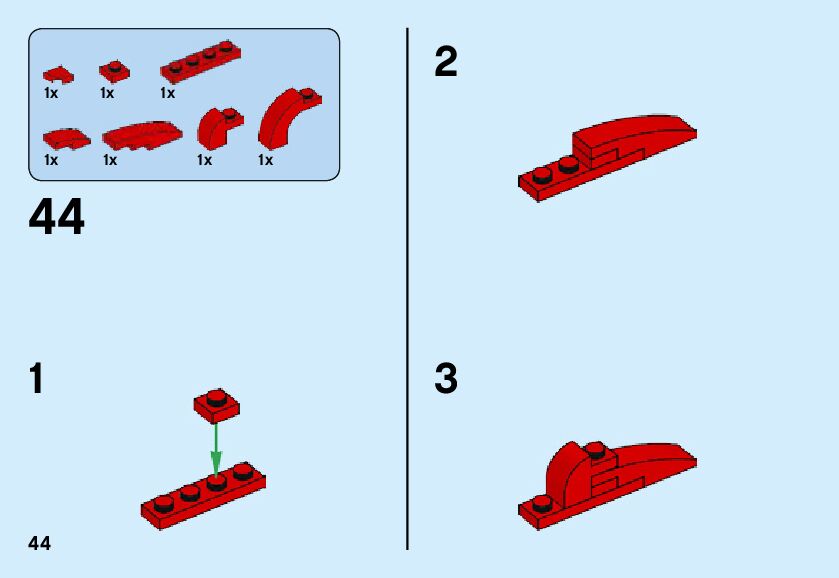 1x 1x 1x

1x 1x 1x 1x

44

1

44

2

3