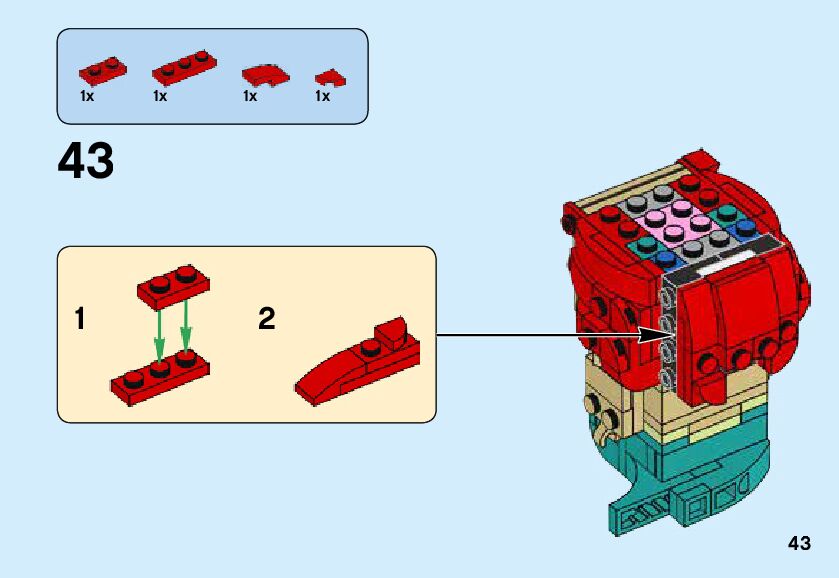 1x 1x 1x 1x

43

1

2

43