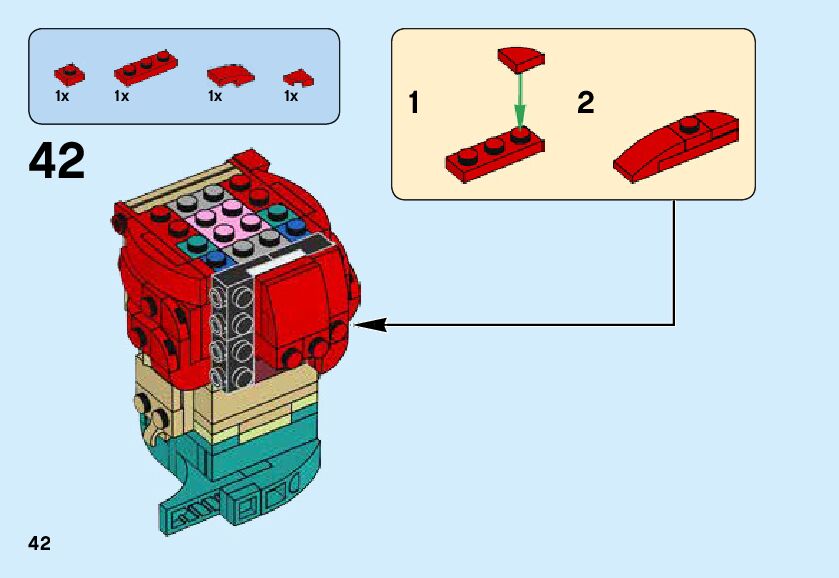 1x 1x 1x 1x

42

1

2

42