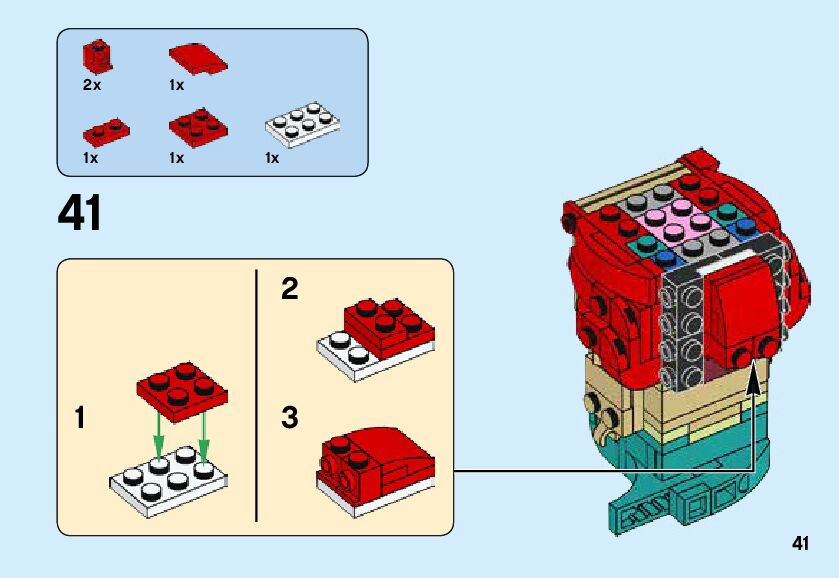 2x

1x

1x

1x

1x

41

1

2

3

41