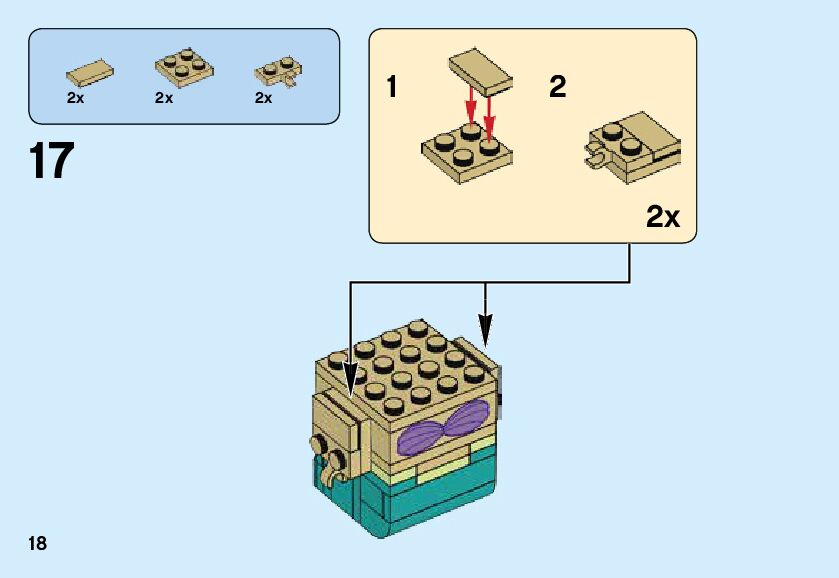 2x 2x 2x

17

1

2

2x

18