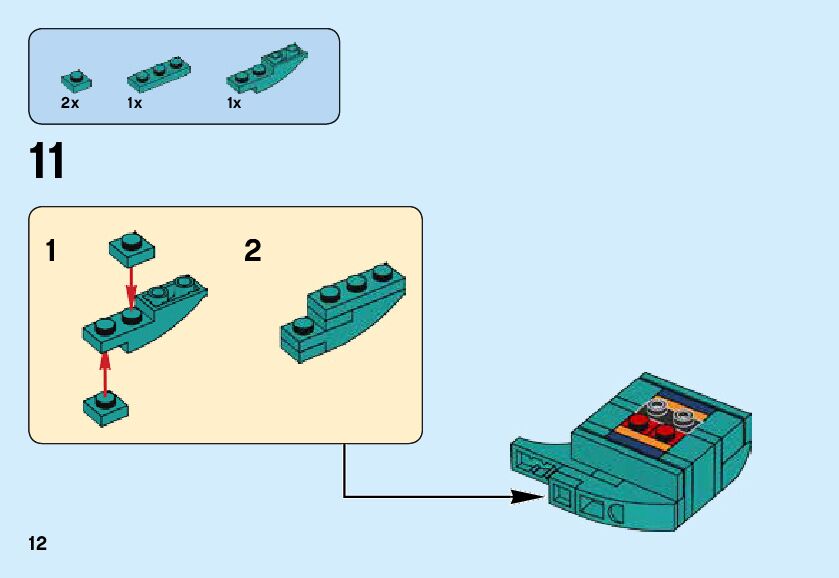 2x 1x 1x

11

1

2

12