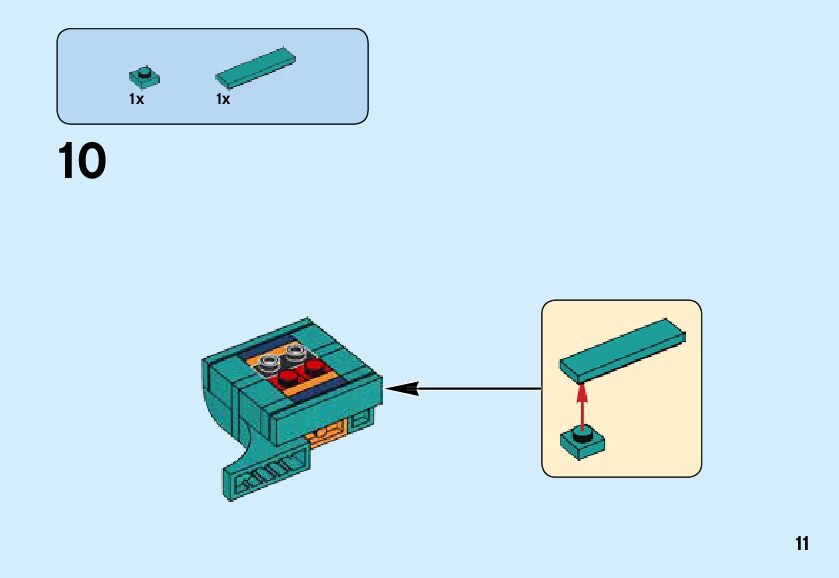 1x 1x

10

11