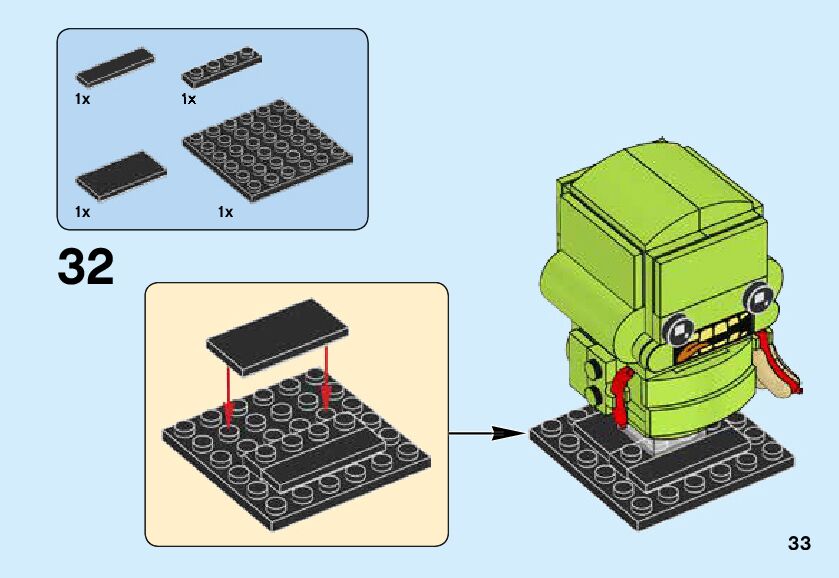 1x 1x

1x 1x

32

33