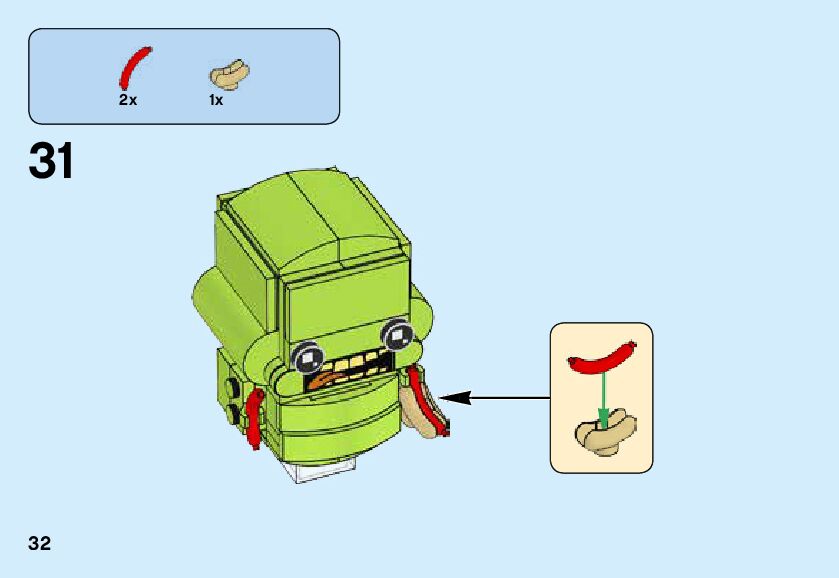 2x 1x

31

32