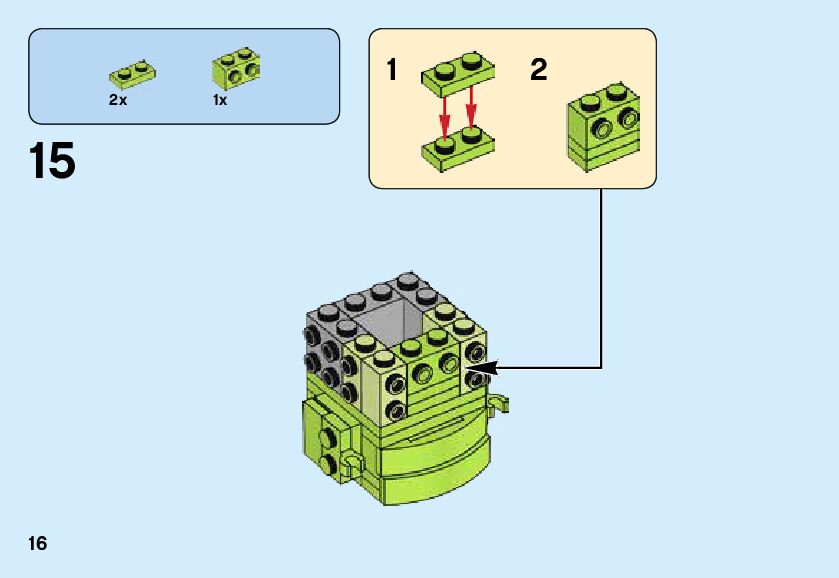 2x
1x

15

1

2

16