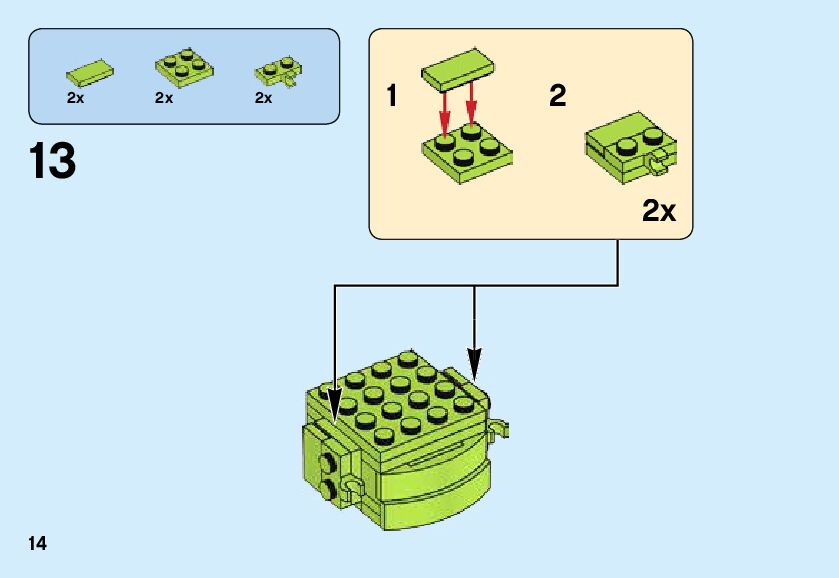 2x 2x 2x

13

1

2

2x

14