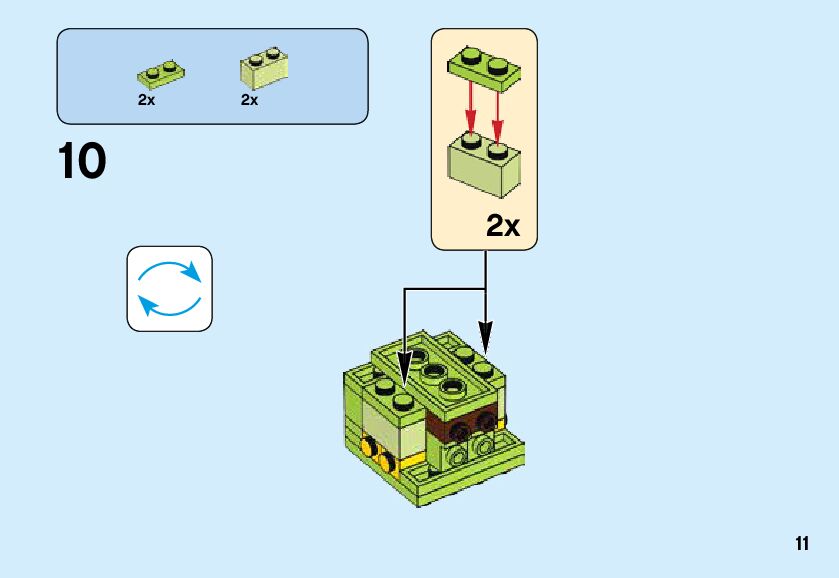 2x
2x

10

2x

11