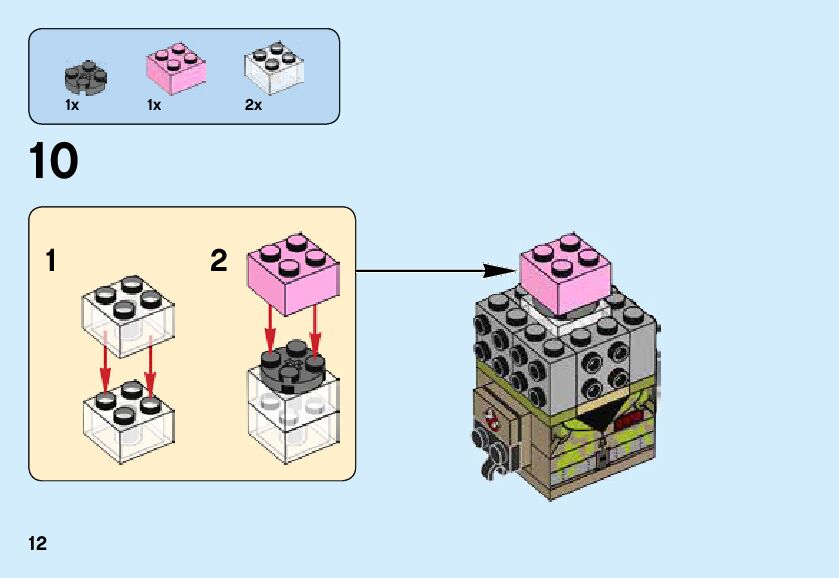 1x 1x 2x

10

1

2

12