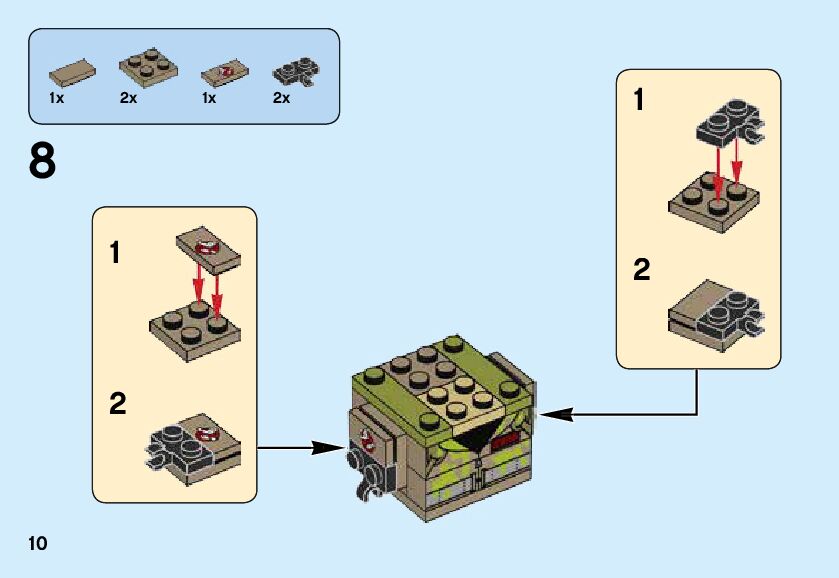 1x 2x 1x 2x

8

1

2

1

2

10