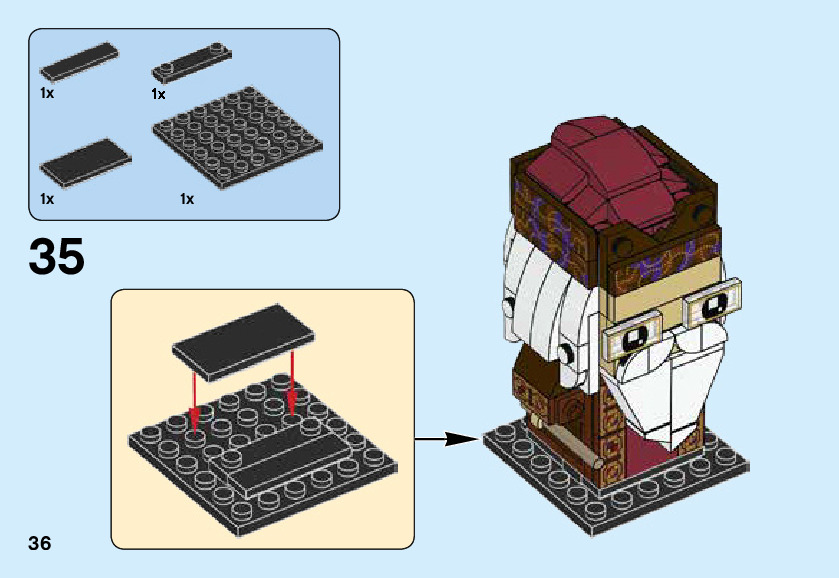 1x
1x
1x
1x

35

36