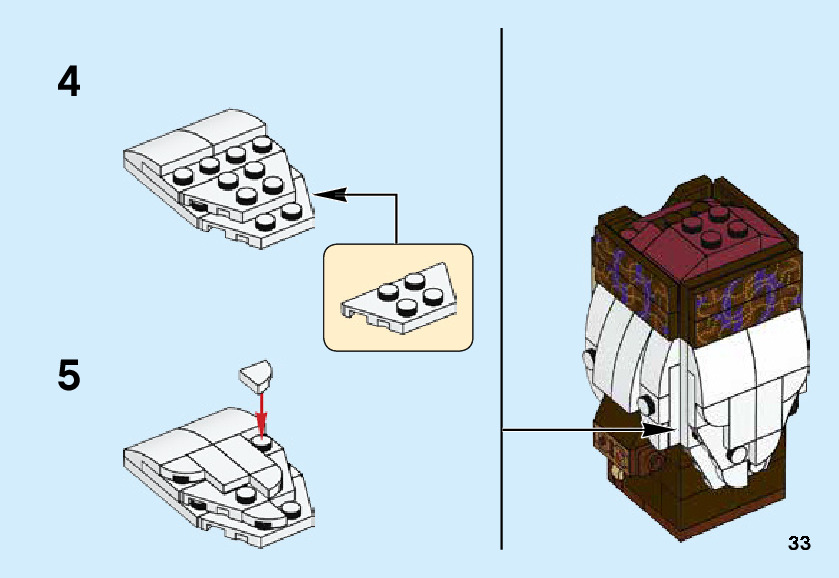 4

5

33