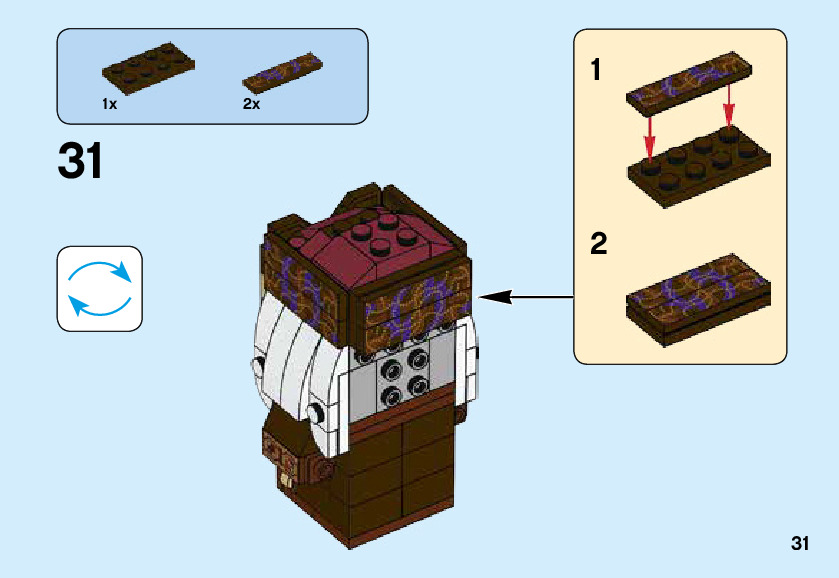 1x

2x

31

1

2

31