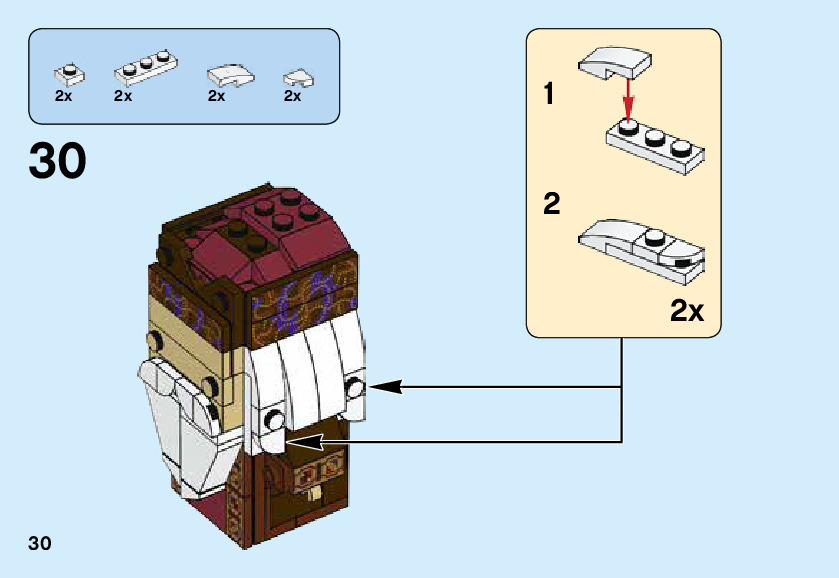 2x 2x 2x 2x

30

1

2

2x

30