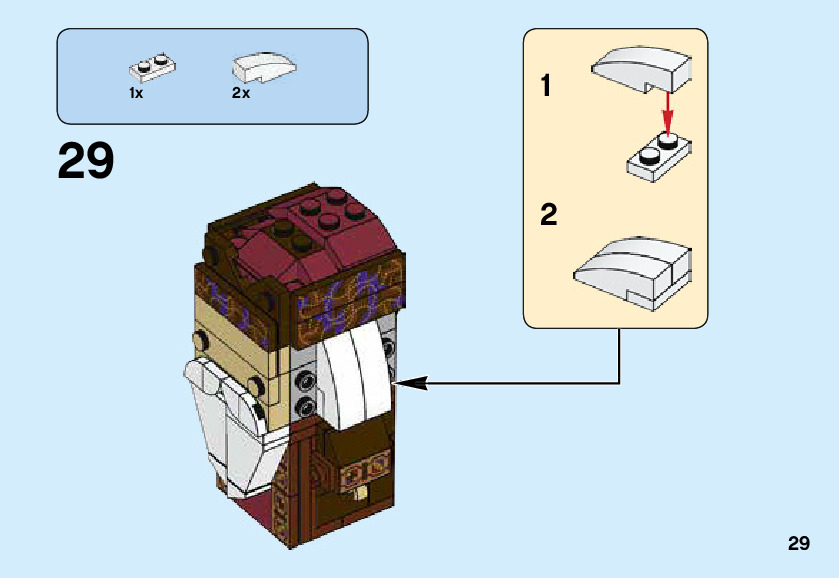 1x
2x

29

1

2

29