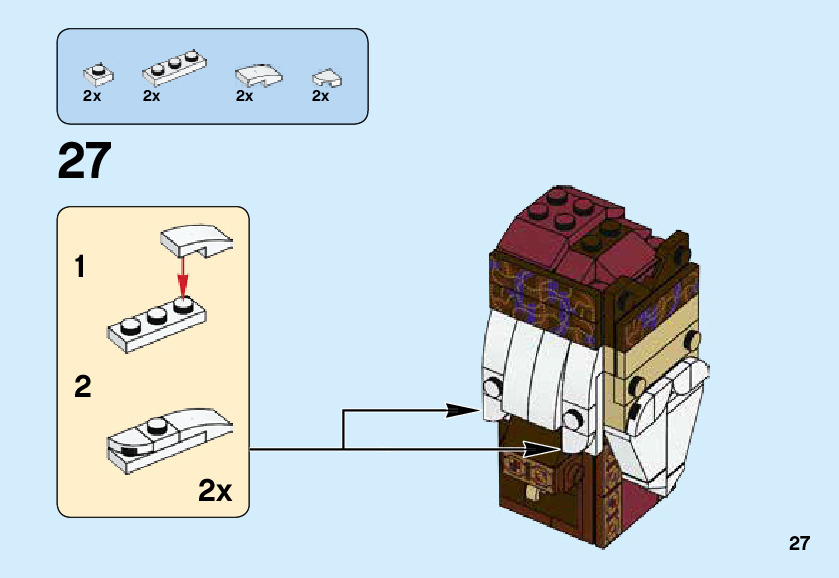 2x 2x 2x 2x

27

1

2

2x

27