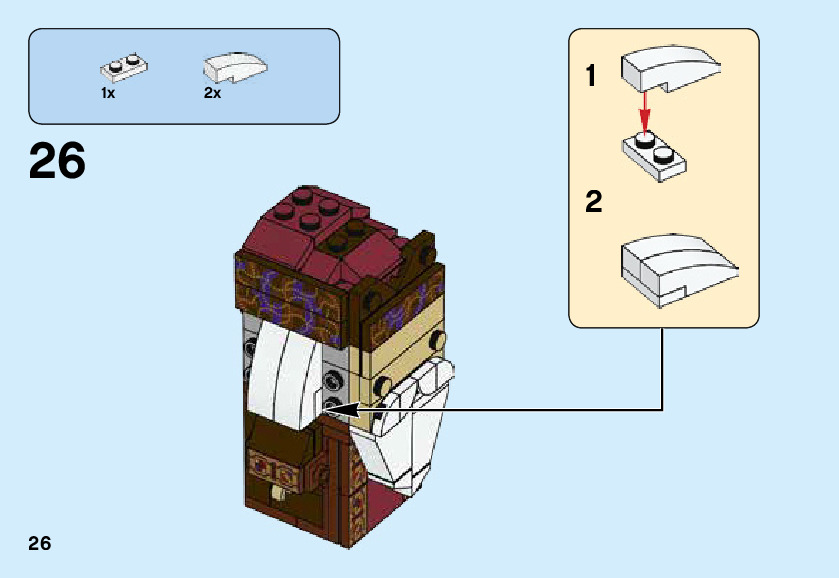 1x
2x

26

1

2

26