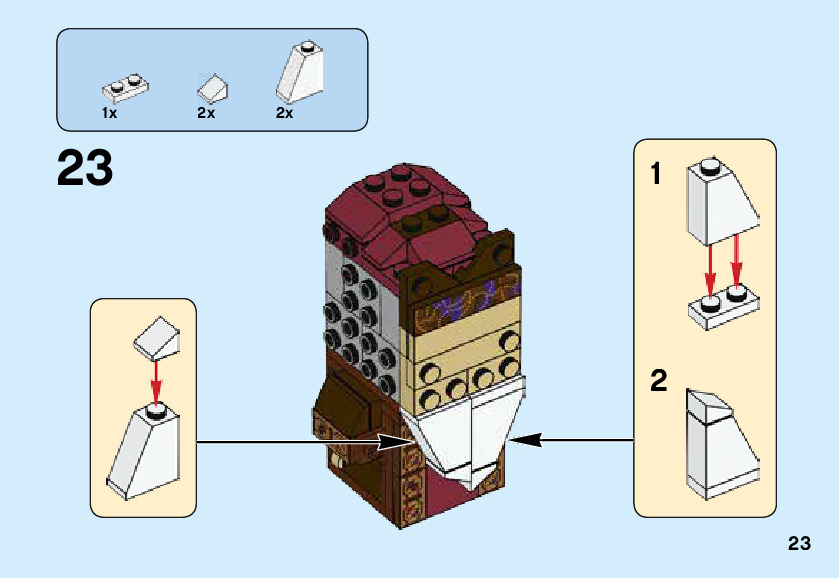 1x 2x 2x

23

1

2

23