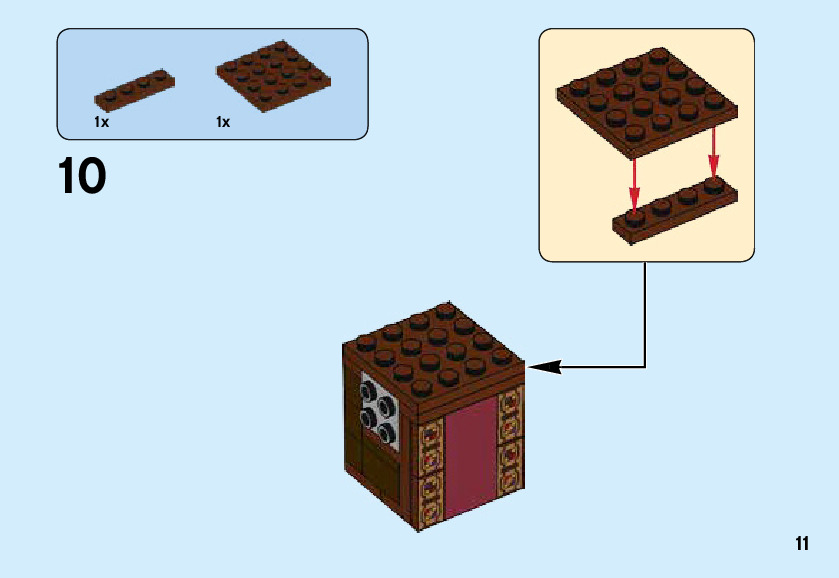 1x
1x

10

11