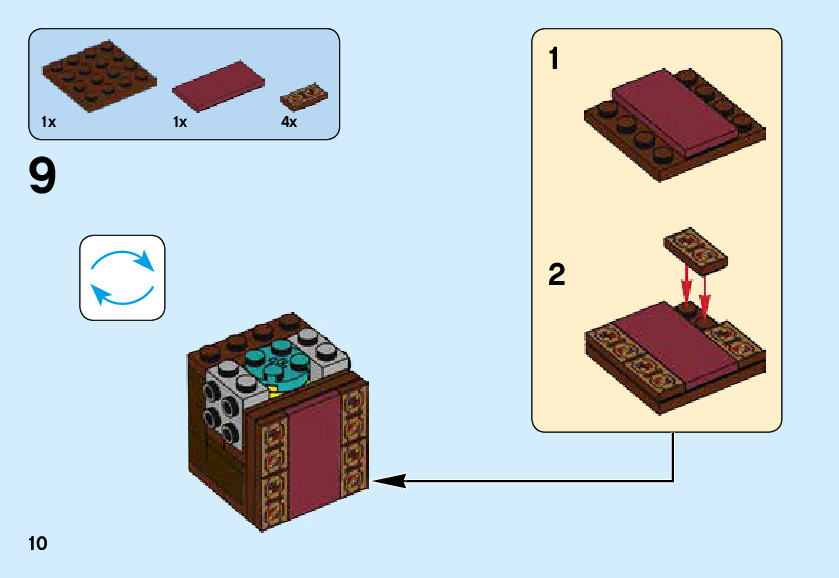 1x
1x
4x

9

1

2

10