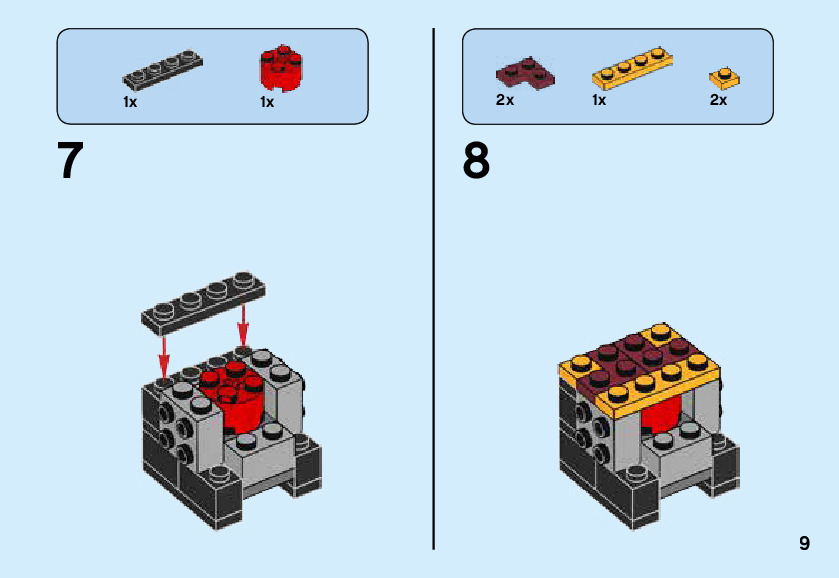 1x 1x

7

2x 1x 2x

8

9