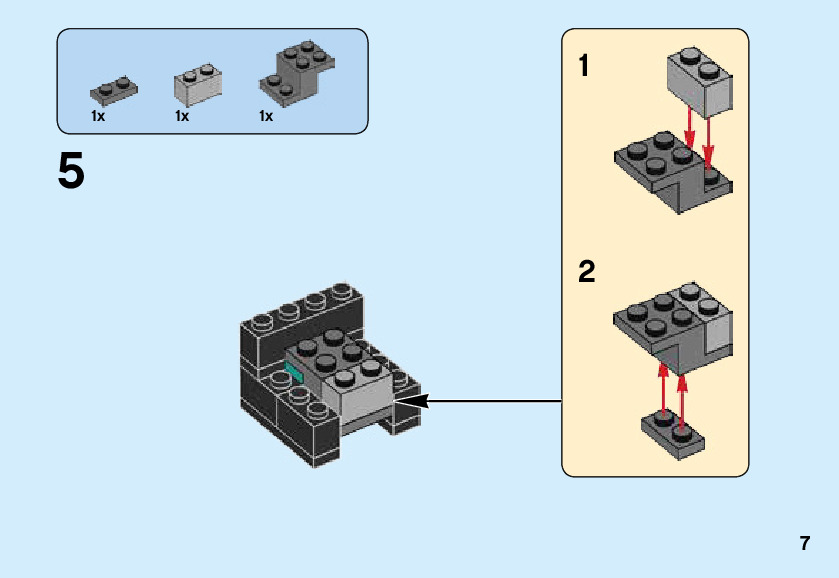 1x 1x 1x

5

1

2

7