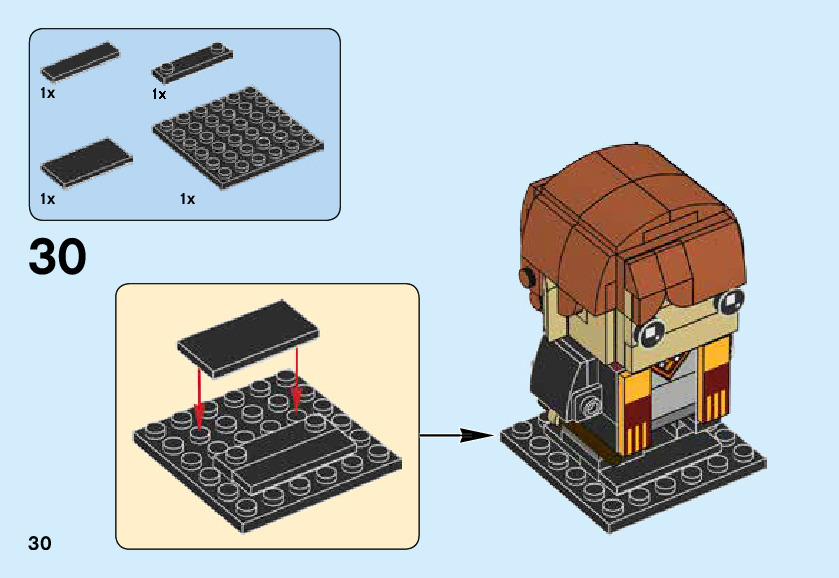 1x
1x
1x
1x

30

30