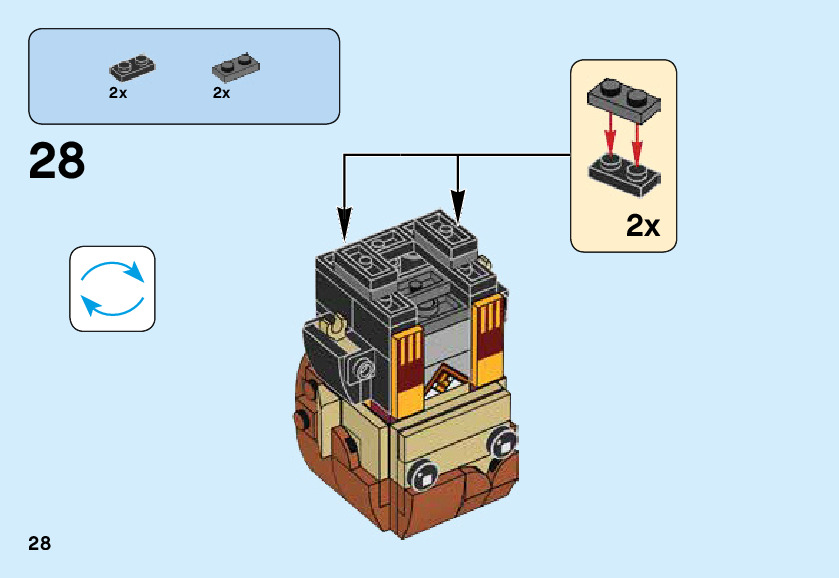 2x 2x

28

2x

28