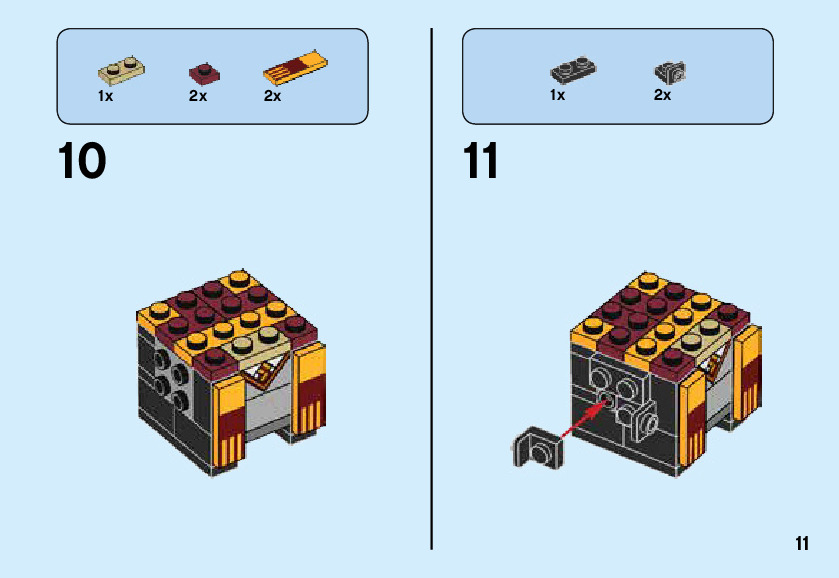 1x 2x 2x

10

1x 2x

11

11