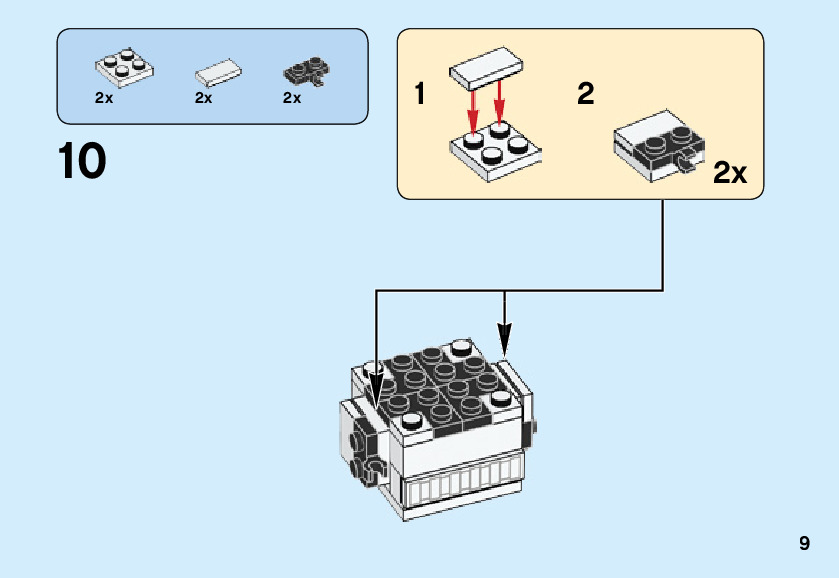 2x
2x
2x

10

1

2

2x

9