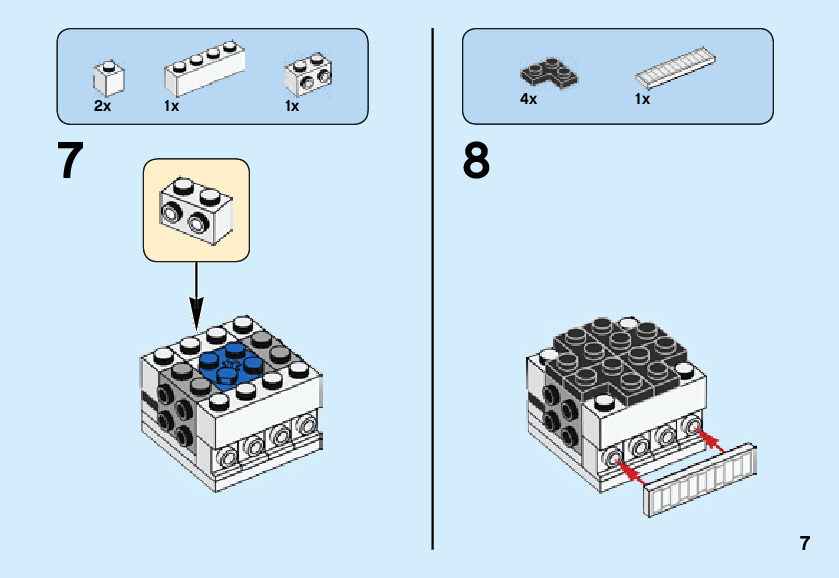 2x
1x
1x

7

4x
1x

8

7