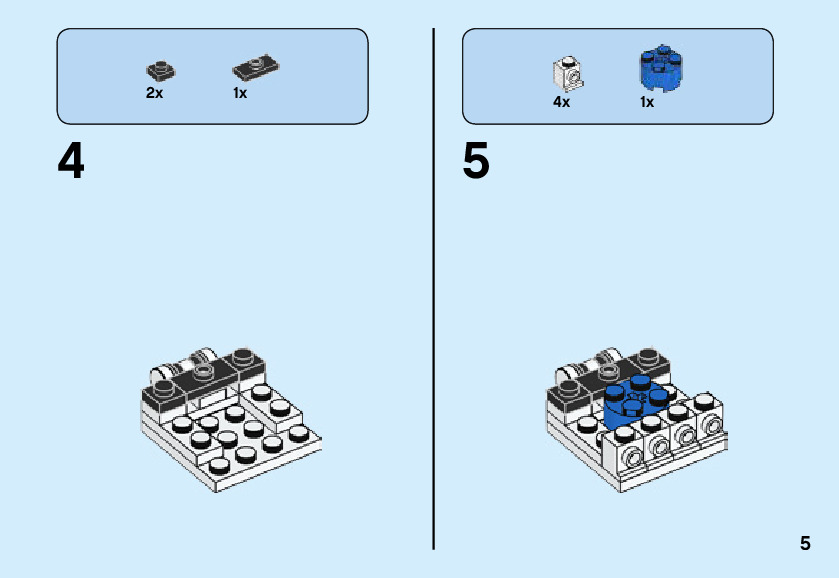 2x 1x

4

4x 1x

5

5