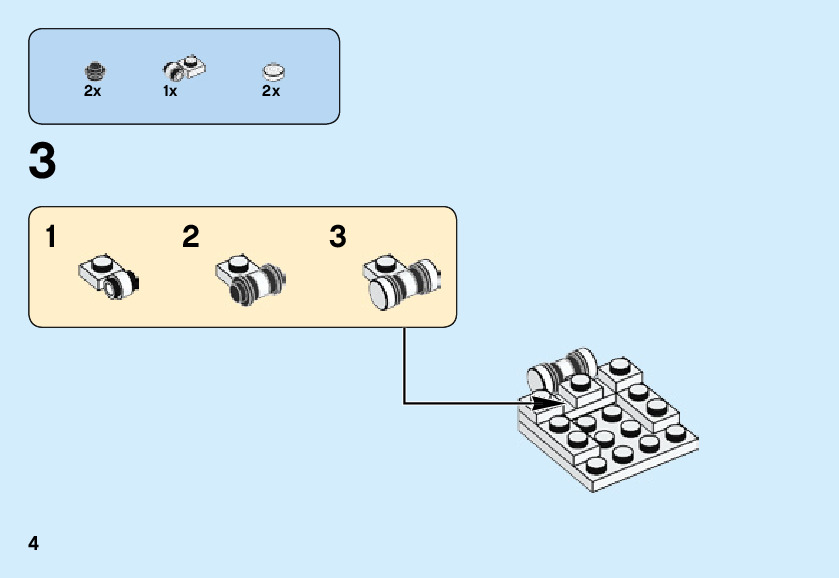 2x 1x 2x

3

1 2 3

4