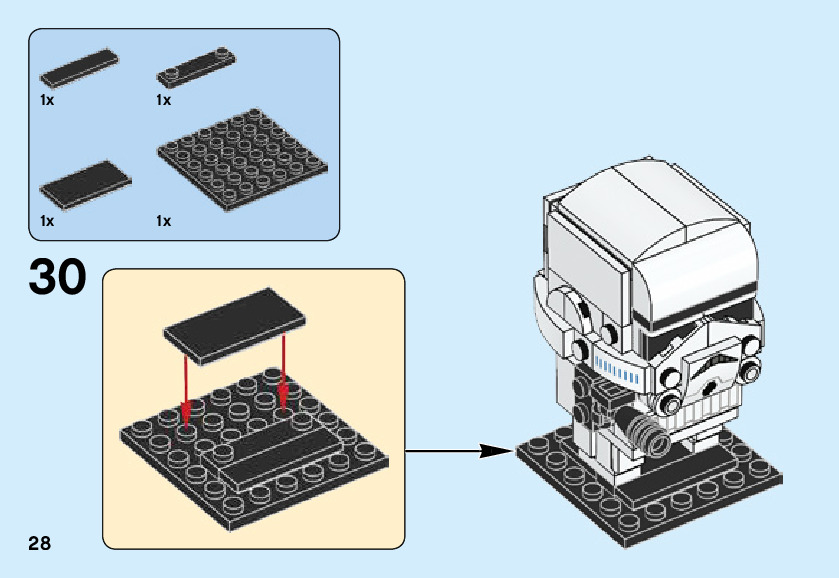 1x
1x
1x
1x

30

28