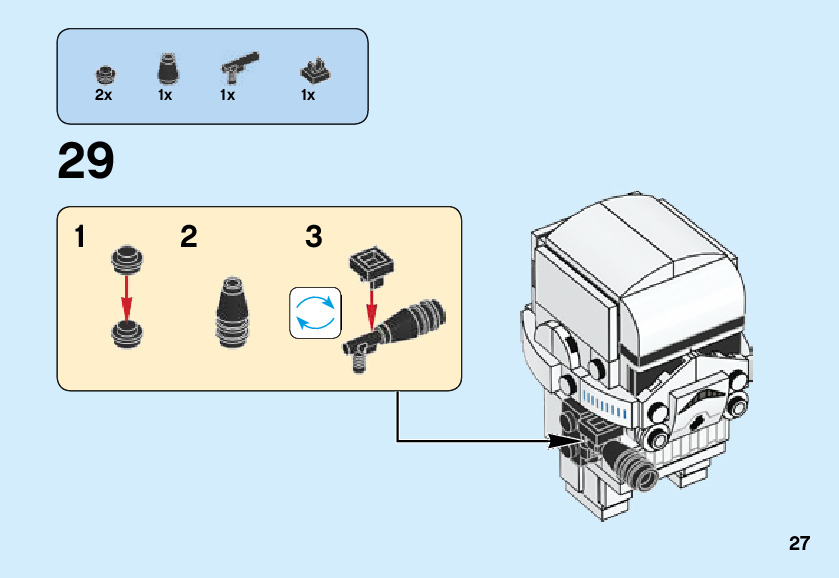 2x 1x 1x 1x

29

1 2 3

27