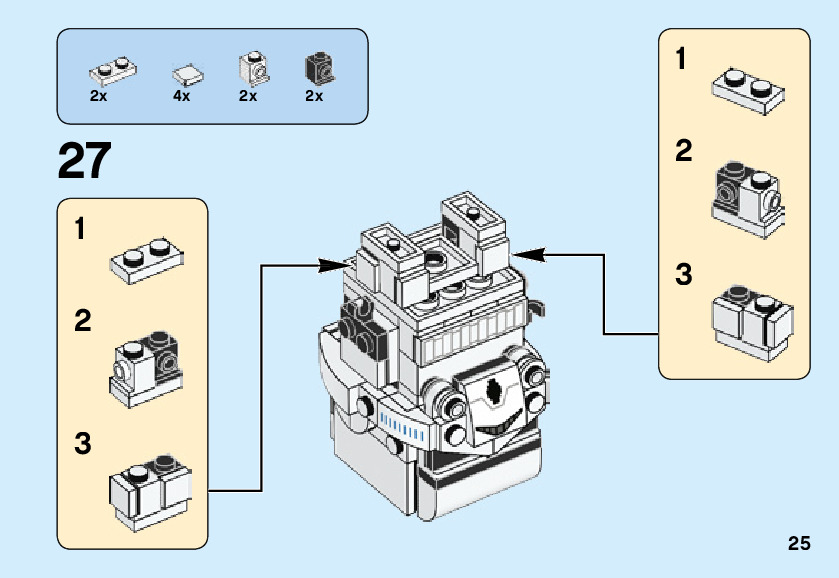 2x 4x 2x 2x

27

1

2

3

1

2

3

25