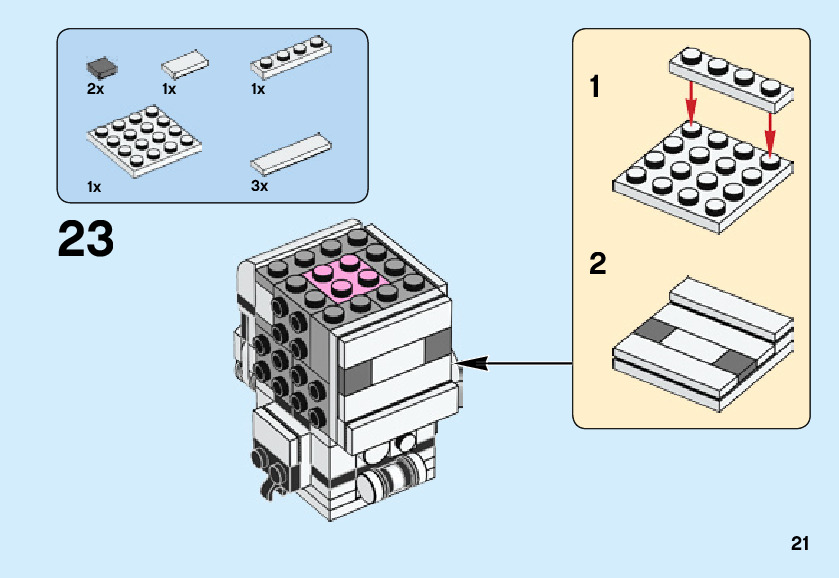 2x
1x
1x
1x
3x

23

1

2

21