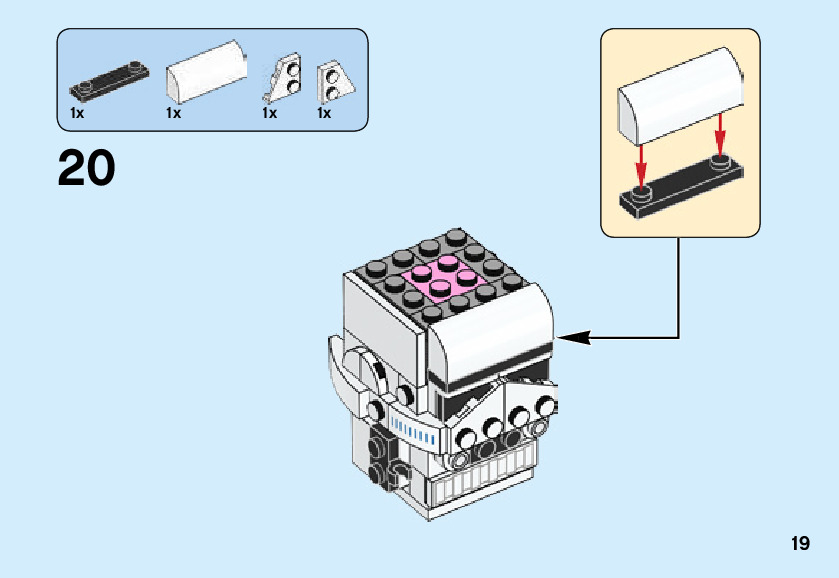 1x 1x 1x 1x

20

19