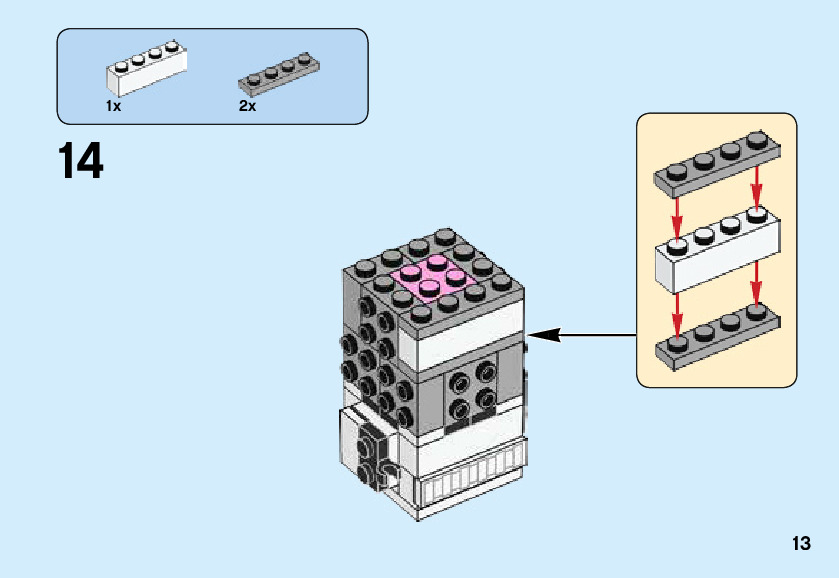 1x
2x

14

13