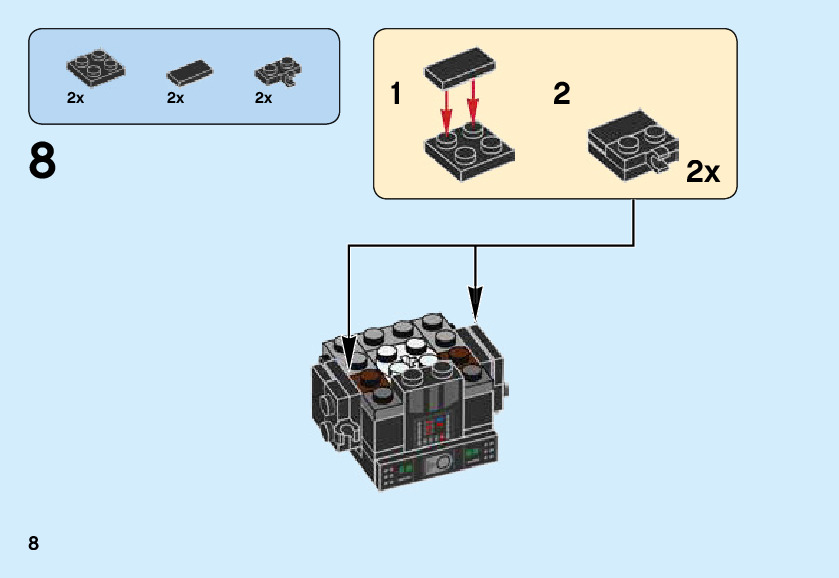 2x
2x
2x

8

1

2

2x

8