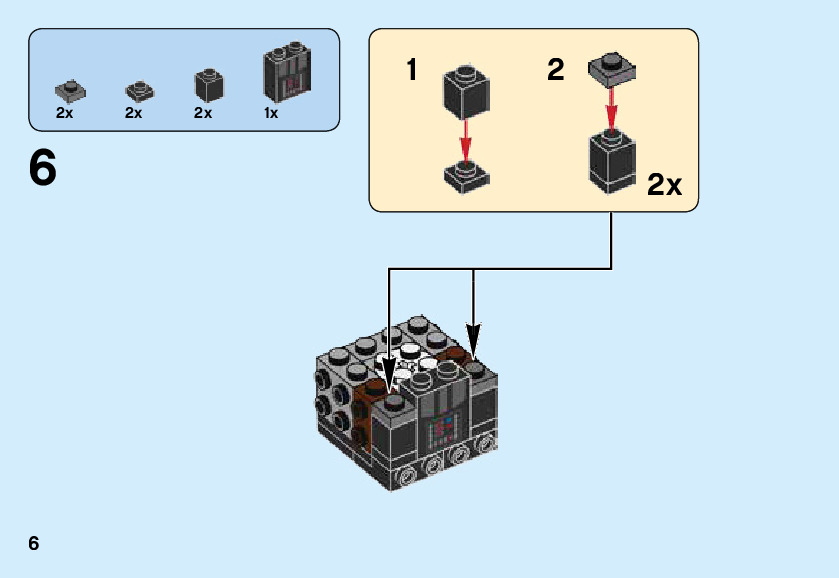 2x 2x 2x 1x

6

1

2

2x

6