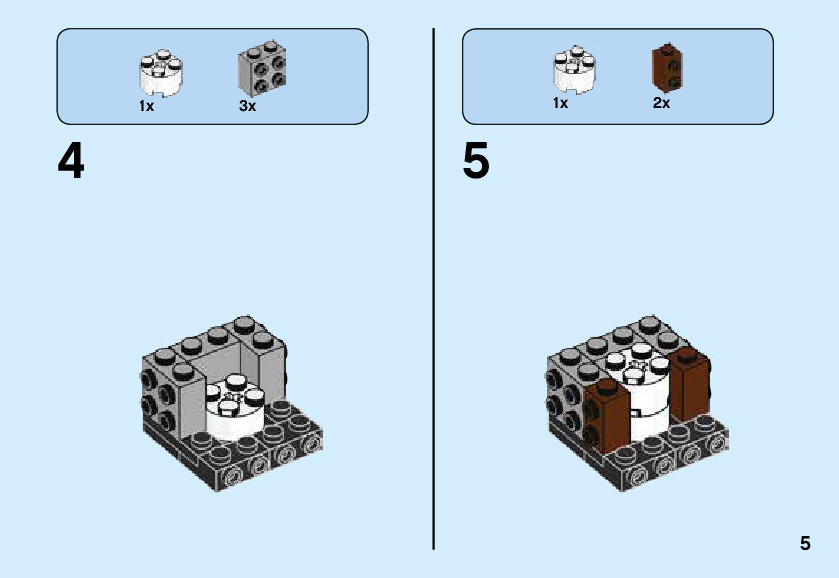 1x 3x

4

1x 2x

5

5