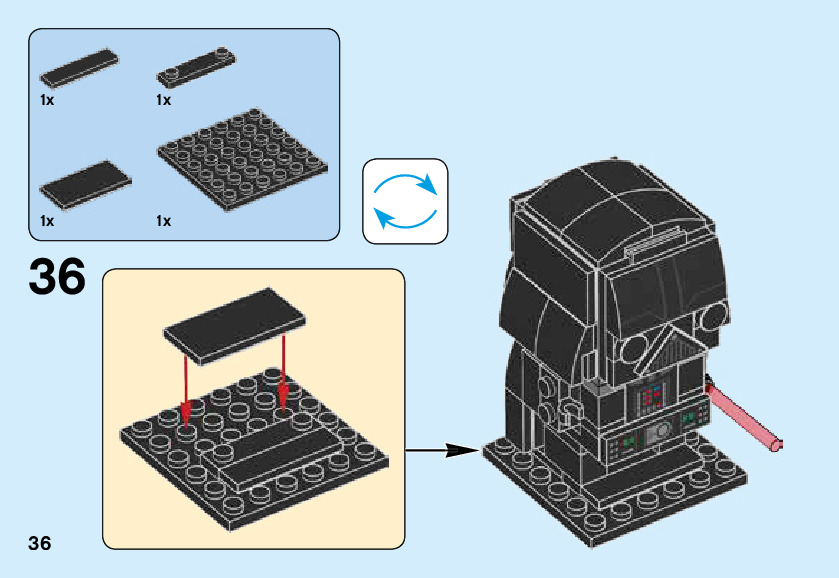 1x

1x

1x

1x

36

36