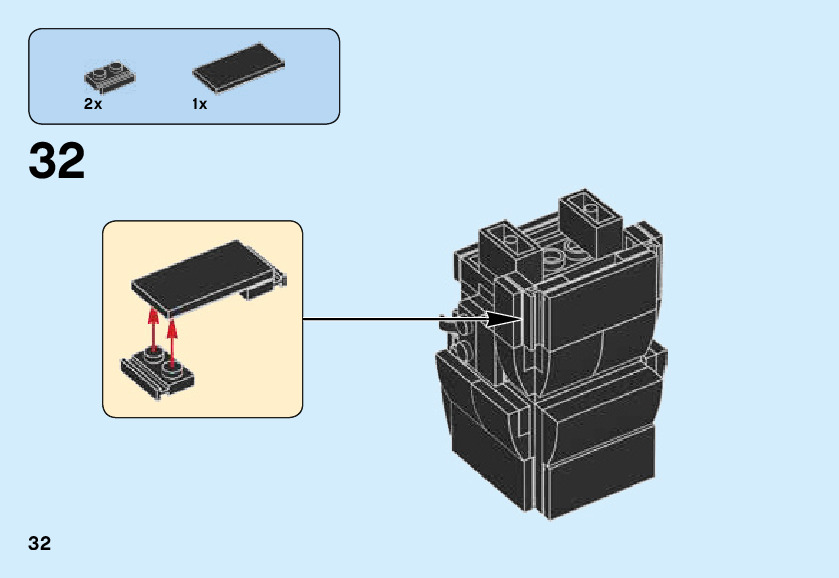 2x
1x

32

32