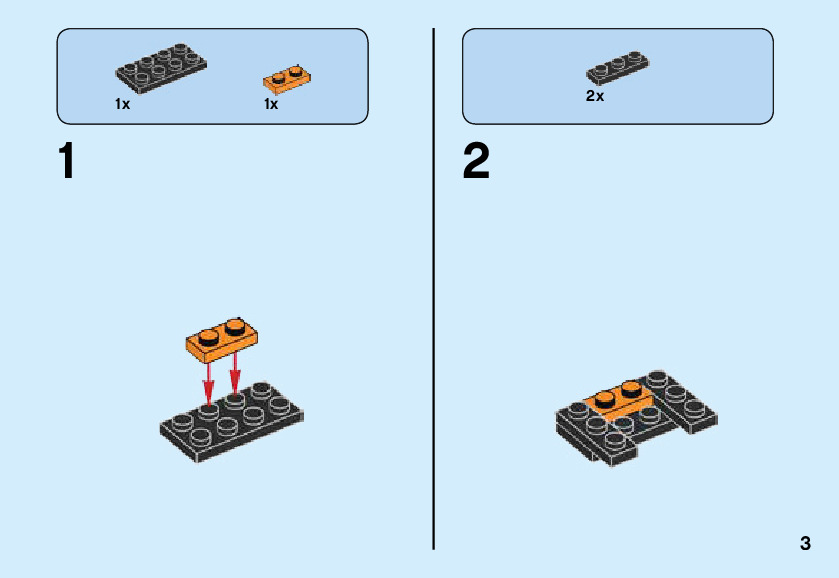 1x

1x

1

2x

2

3