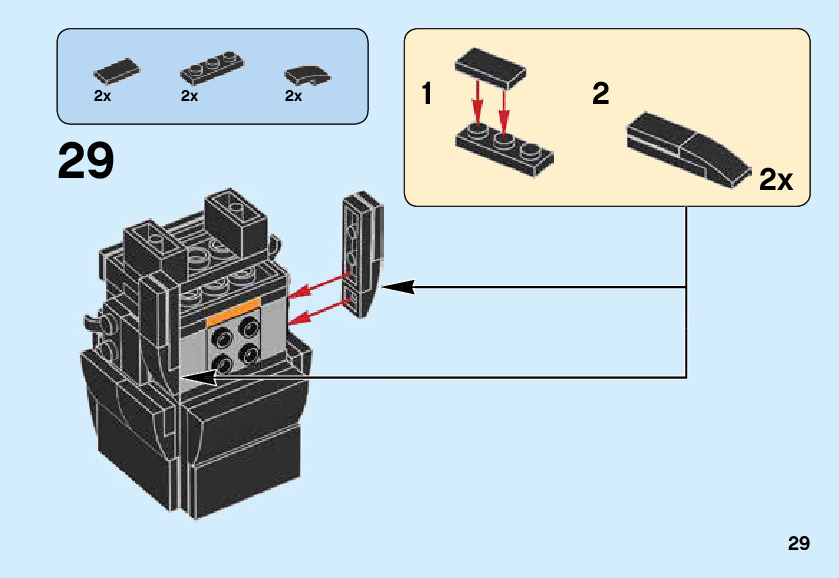 2x 2x 2x

29

1

2

2x

29