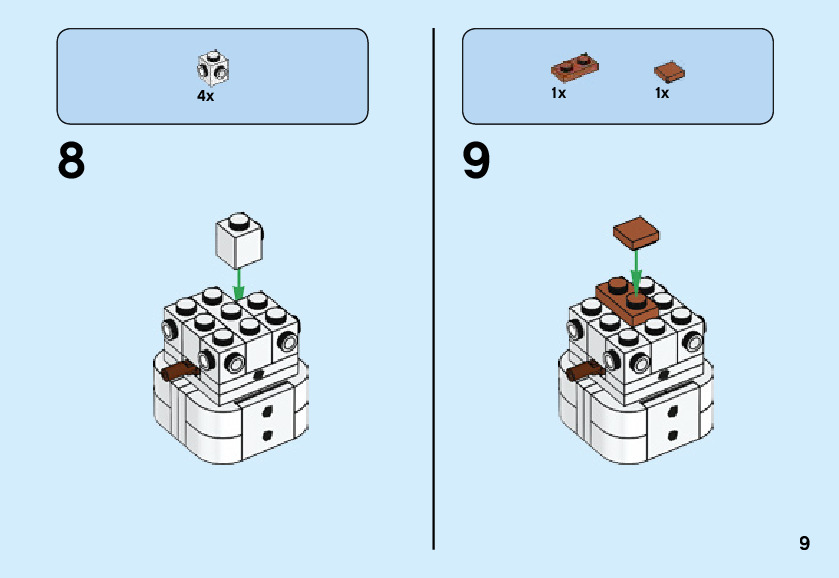 4x

8

1x 1x

9

9