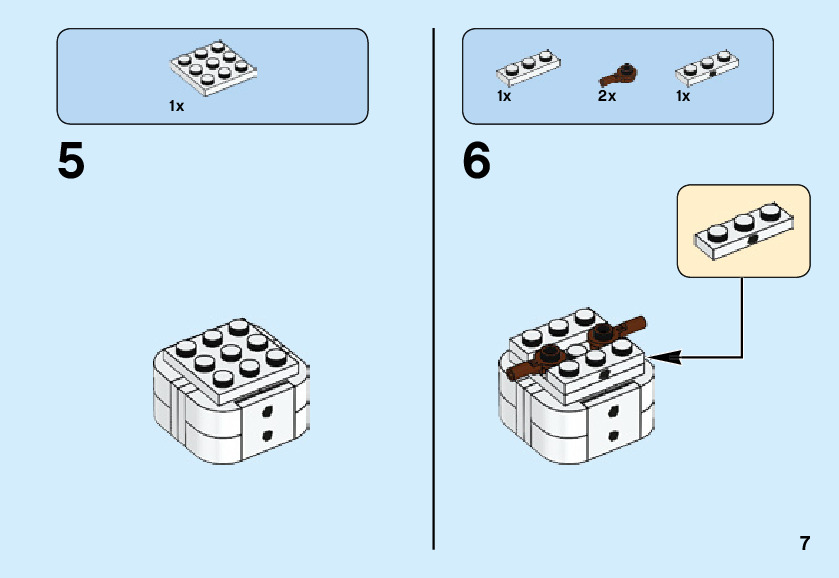 1x

5

1x 2x 1x

6

7