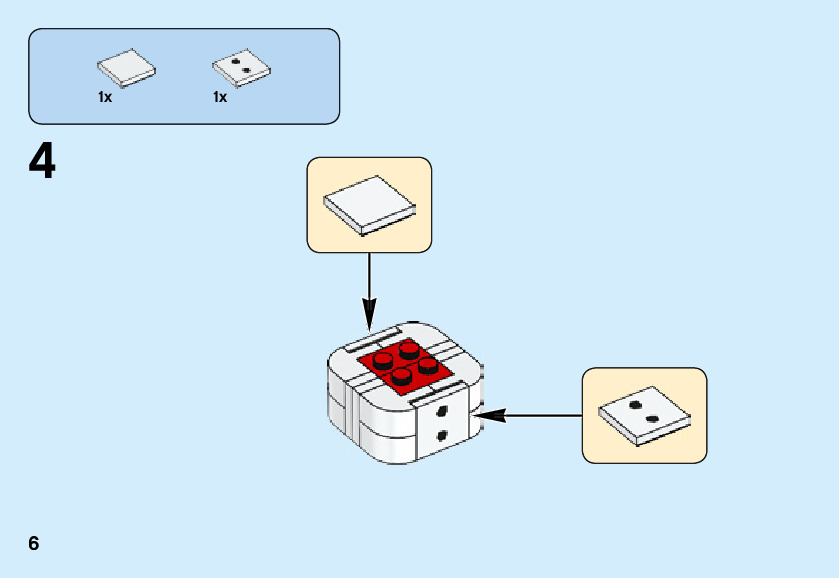 1x 1x

4

6